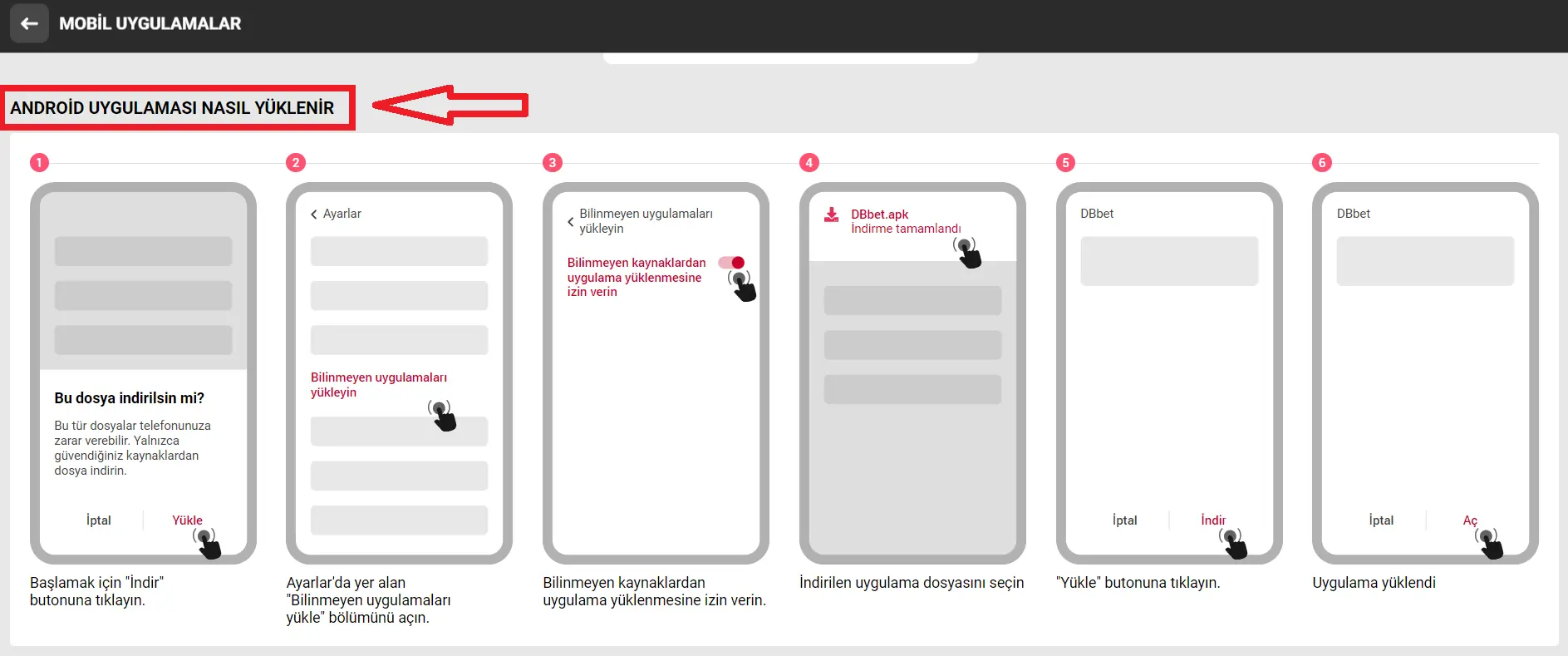 MOBİL UYGULAMALAR

ANDROİD UYGULAMASI NASIL YÜKLENİR

1

Bu dosya indirilsin mi?

Bu tür dosyalar telefonunuza zarar verebilir. Yalnızca güvendiğiniz kaynaklardan dosya indirin.

İptal Yükle

Başlamak için "İndir" butonuna tıklayın.

2

Ayarlar

Bilinmeyen uygulamaları yükleyin

Ayarlar'da yer alan "Bilinmeyen uygulamaları yükle" bölümünü açın.

3

Bilinmeyen uygulamaları yükleyin

Bilinmeyen kaynaklardan uygulama yüklenmesine izin verin

Bilinmeyen kaynaklardan uygulama yüklenmesine izin verin.

4

DBbet.apk
İndirme tamamlandı

İndirilen uygulama dosyasını seçin

5

DBbet

İptal İndir

"Yükle" butonuna tıklayın.

6

DBbet

İptal Aç

Uygulama yüklendi